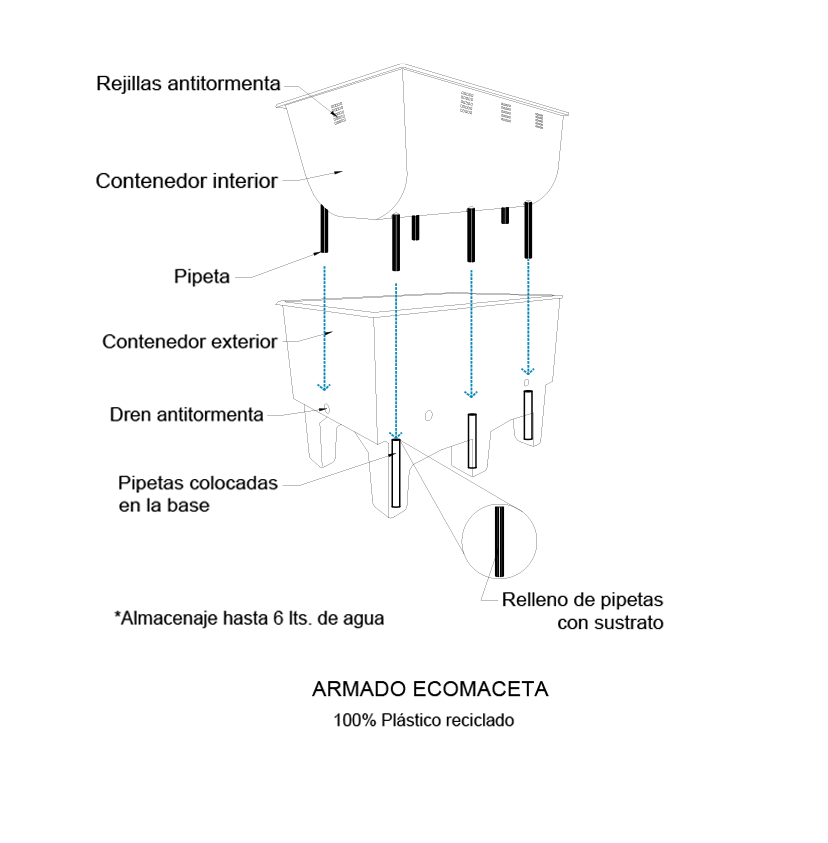 Rejillas antitormenta

Contenedor interior

Pipeta

Contenedor exterior

Dren antitormenta

Pipetas colocadas en la base

Relleno de pipetas con sustrato

*Almacenaje hasta 6 lts. de agua

ARMADO ECOMACETA
100% Plástico reciclado